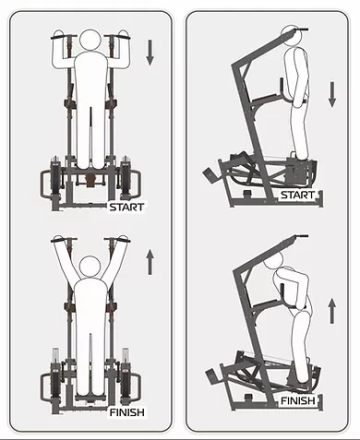 START

FINISH

START

FINISH